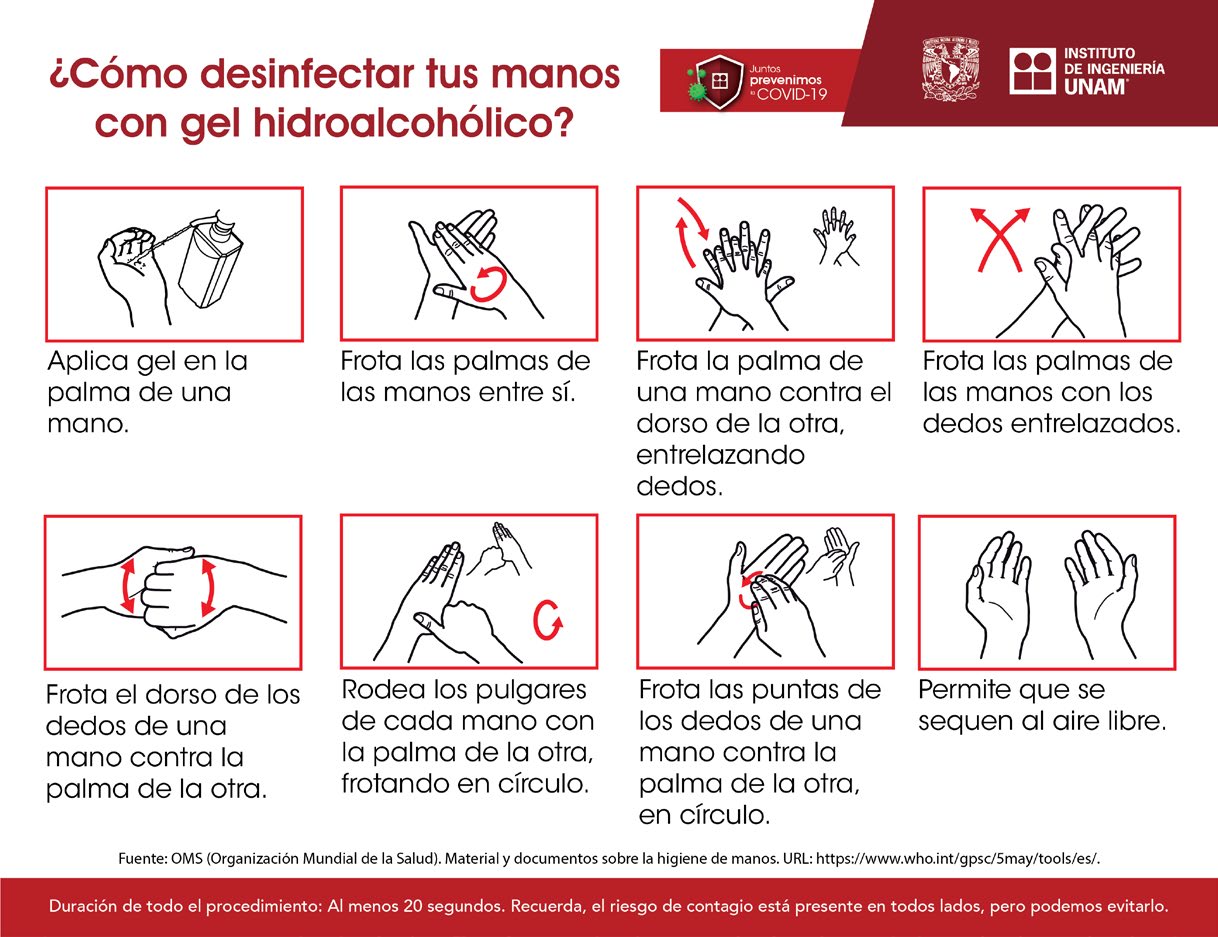 ¿Cómo desinfectar tus manos con gel hidroalcohólico?

Juntos prevenimos la COVID-19

INSTITUTO DE INGENIERÍA UNAM

Aplica gel en la palma de una mano.

Frota las palmas de las manos entre sí.

Frota la palma de una mano contra el dorso de la otra, entrelazando dedos.

Frota las palmas de las manos con los dedos entrelazados.

Frota el dorso de los dedos de una mano contra la palma de la otra.

Rodea los pulgares de cada mano con la palma de la otra, frotando en círculo.

Frota las puntas de los dedos de una mano contra la palma de la otra, en círculo.

Permite que se sequen al aire libre.

Fuente: OMS (Organización Mundial de la Salud). Material y documentos sobre la higiene de manos. URL: https://www.who.int/gpsc/5may/tools/es/.

Duración de todo el procedimiento: Al menos 20 segundos. Recuerda, el riesgo de contagio está presente en todos lados, pero podemos evitarlo.