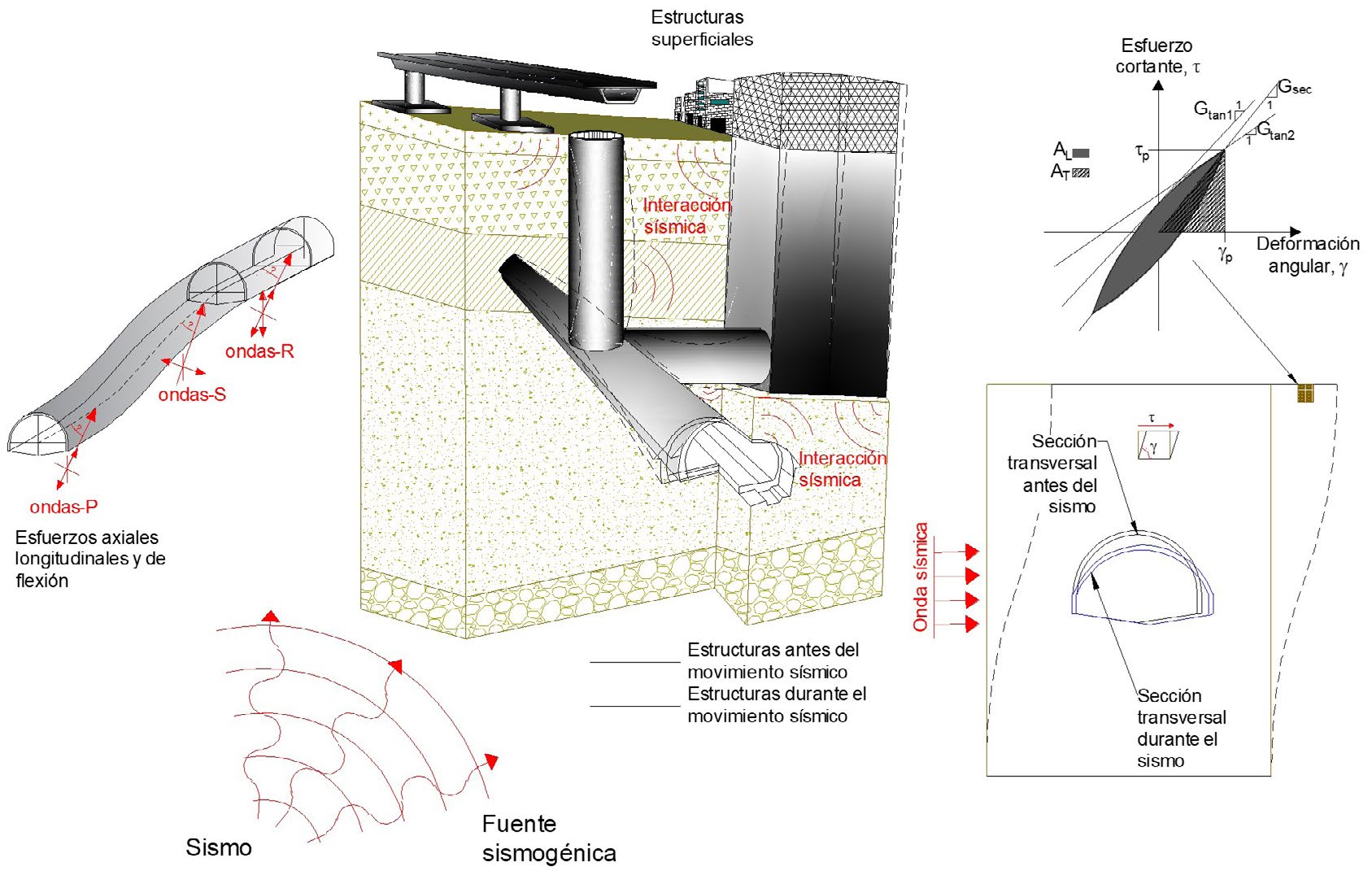 Estructuras superficiales

Esfuerzo cortante, $\tau$

$G_{sec}$

$G_{tan1}$

1

1

$G_{tan2}$

1

$A_L$

$A_T$

$\tau_p$

$\gamma_p$

Deformación angular, $\gamma$

Interacción sísmica

ondas-R

ondas-S

ondas-P

Esfuerzos axiales longitudinales y de flexión

Interacción sísmica

$\tau$

$\gamma$

Sección transversal antes del sismo

Onda sísmica

Sección transversal durante el sismo

Estructuras antes del movimiento sísmico

Estructuras durante el movimiento sísmico

Sismo

Fuente sismogénica